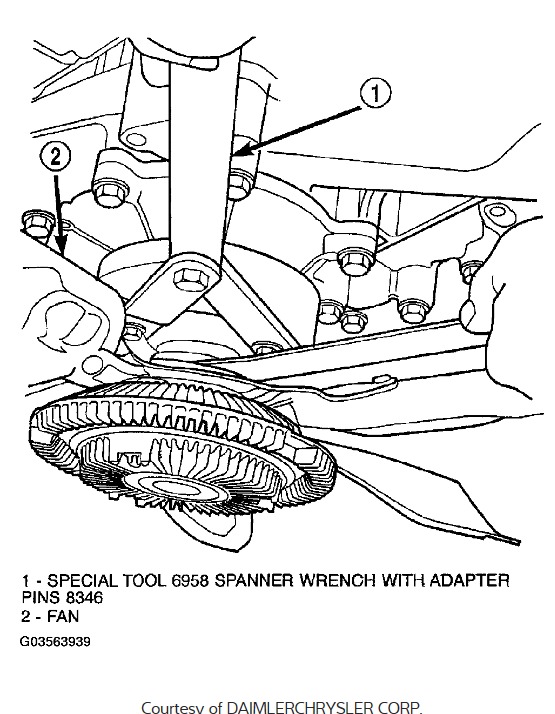 1

2

1 - SPECIAL TOOL 6958 SPANNER WRENCH WITH ADAPTER PINS 8346
2 - FAN

G03563939

Courtesy of DAIMLERCHRYSLER CORP.