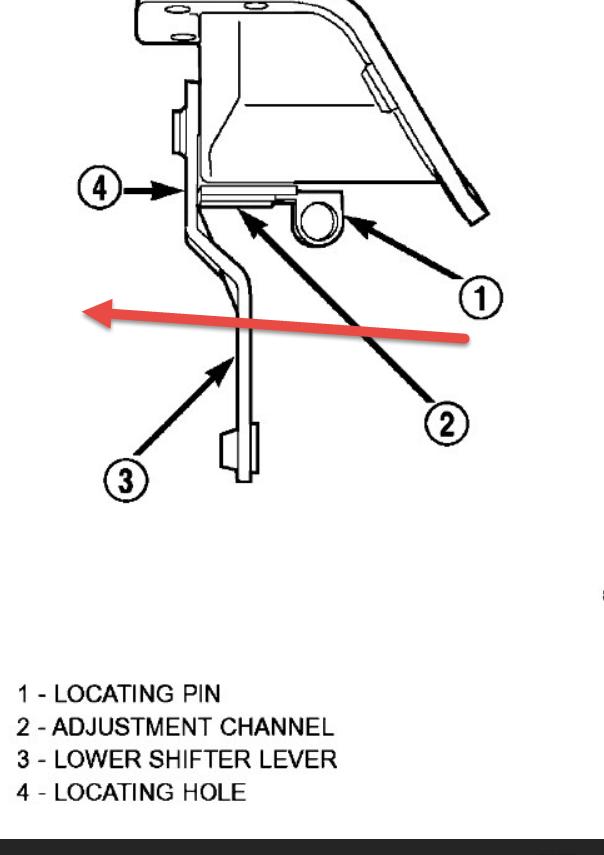 4

1

2

3

1 - LOCATING PIN
2 - ADJUSTMENT CHANNEL
3 - LOWER SHIFTER LEVER
4 - LOCATING HOLE