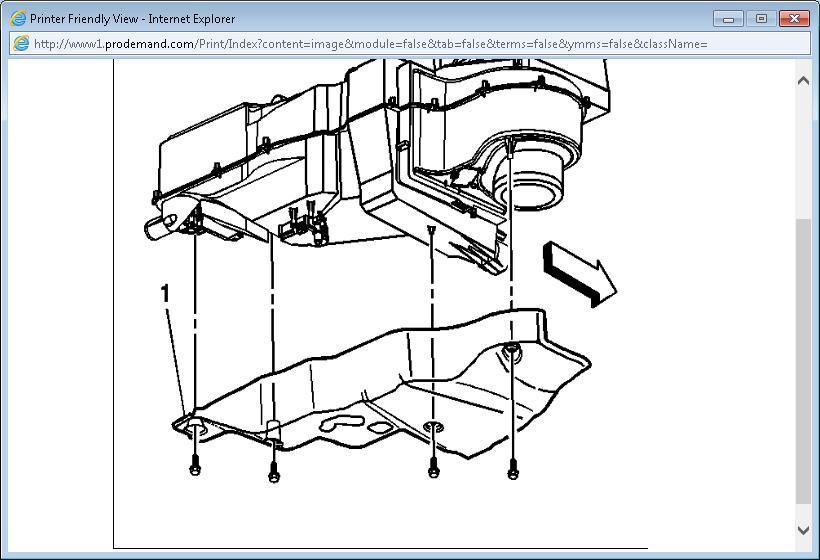 Printer Friendly View - Internet Explorer

http://www1.prodemand.com/Print/Index?content=image&module=false&tab=false&terms=false&ymms=false&className=

1