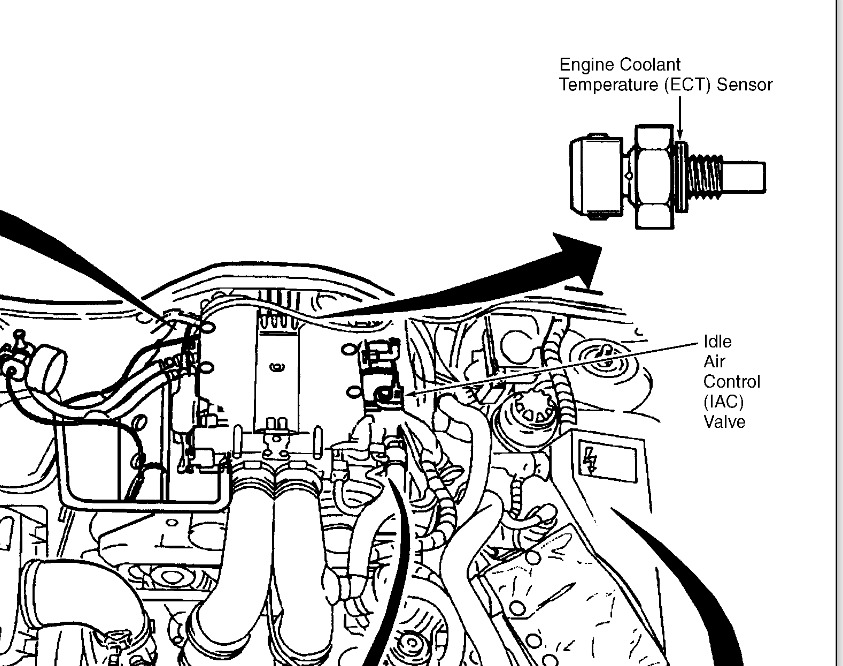 Engine Coolant Temperature (ECT) Sensor

Idle Air Control (IAC) Valve