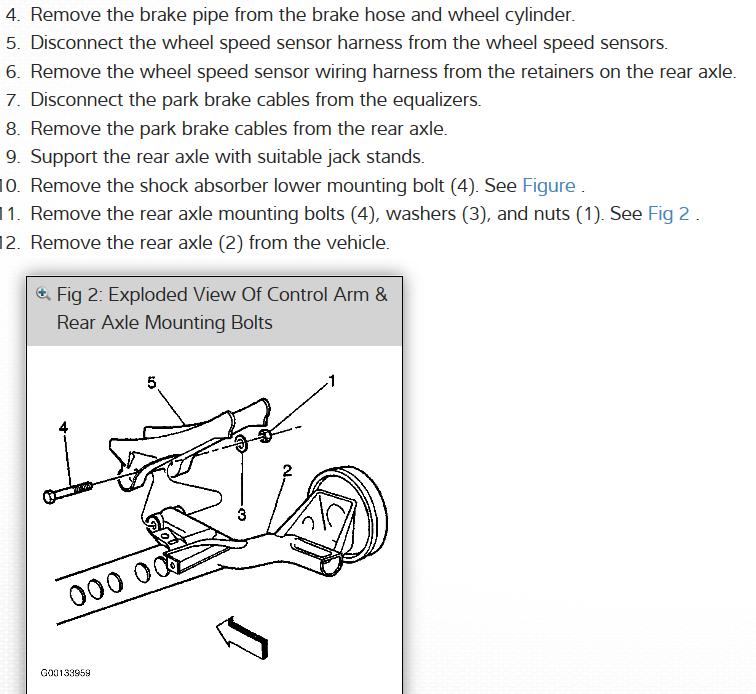 4. Remove the brake pipe from the brake hose and wheel cylinder.
5. Disconnect the wheel speed sensor harness from the wheel speed sensors.
6. Remove the wheel speed sensor wiring harness from the retainers on the rear axle.
7. Disconnect the park brake cables from the equalizers.
8. Remove the park brake cables from the rear axle.
9. Support the rear axle with suitable jack stands.
10. Remove the shock absorber lower mounting bolt (4). See Figure .
11. Remove the rear axle mounting bolts (4), washers (3), and nuts (1). See Fig 2 .
12. Remove the rear axle (2) from the vehicle.

Fig 2: Exploded View Of Control Arm & Rear Axle Mounting Bolts

5
1
4
2
3

G00133959