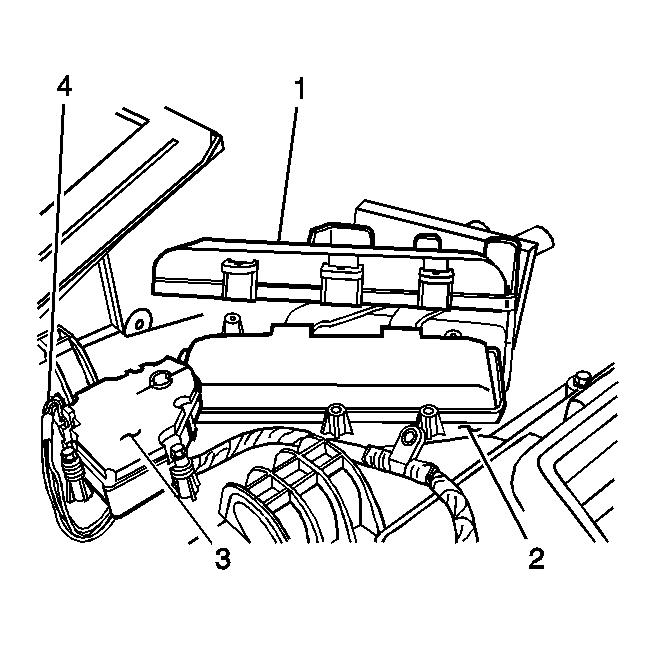 4
1
3
2