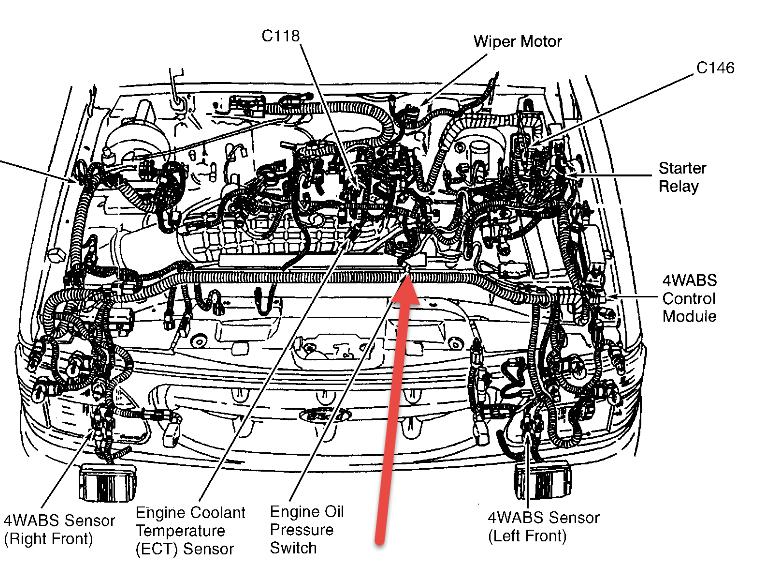 C118

Wiper Motor

C146

Starter Relay

4WABS Control Module

4WABS Sensor (Right Front)

Engine Coolant Temperature (ECT) Sensor

Engine Oil Pressure Switch

4WABS Sensor (Left Front)