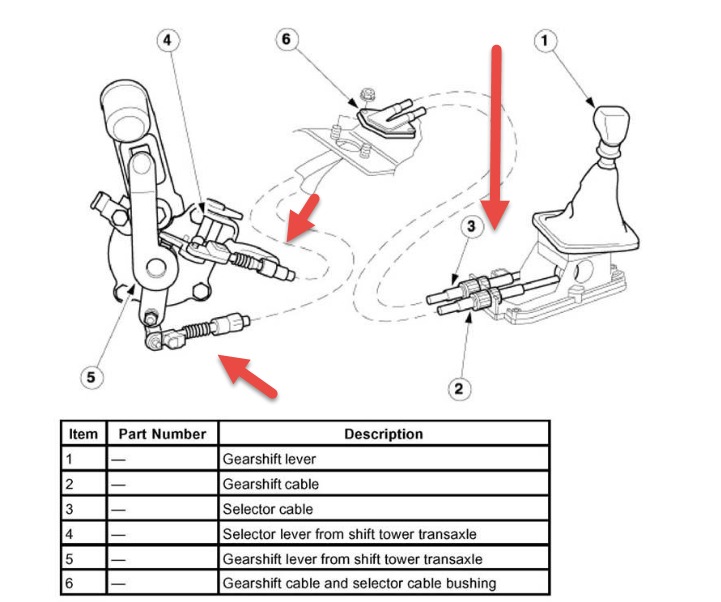 4

6

1

3

5

2

| Item | Part Number | Description |
|---|---|---|
| 1 | — | Gearshift lever |
| 2 | — | Gearshift cable |
| 3 | — | Selector cable |
| 4 | — | Selector lever from shift tower transaxle |
| 5 | — | Gearshift lever from shift tower transaxle |
| 6 | — | Gearshift cable and selector cable bushing |