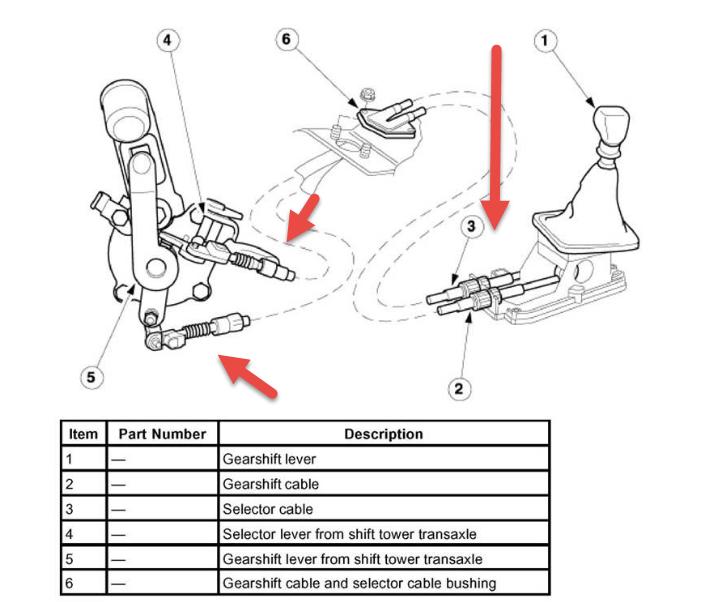 4

6

1

3

5

2

| Item | Part Number | Description |
|---|---|---|
| 1 | — | Gearshift lever |
| 2 | — | Gearshift cable |
| 3 | — | Selector cable |
| 4 | — | Selector lever from shift tower transaxle |
| 5 | — | Gearshift lever from shift tower transaxle |
| 6 | — | Gearshift cable and selector cable bushing |