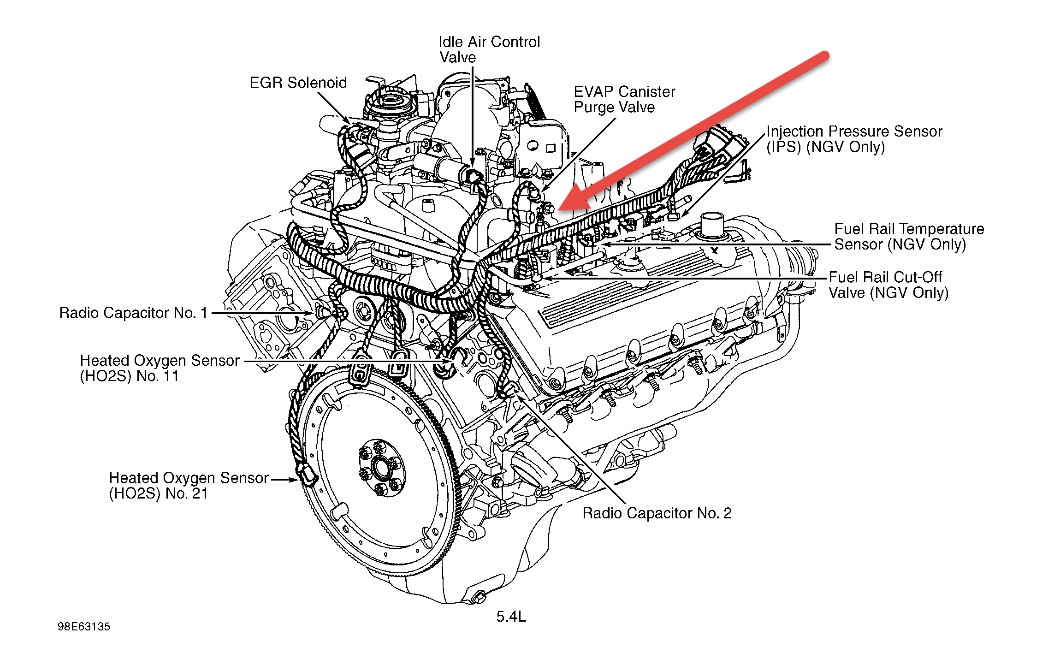 Idle Air Control Valve

EGR Solenoid

EVAP Canister Purge Valve

Injection Pressure Sensor (IPS) (NGV Only)

Fuel Rail Temperature Sensor (NGV Only)

Fuel Rail Cut-Off Valve (NGV Only)

Radio Capacitor No. 1

Heated Oxygen Sensor (HO2S) No. 11

Heated Oxygen Sensor (HO2S) No. 21

Radio Capacitor No. 2

98E63135

5.4L