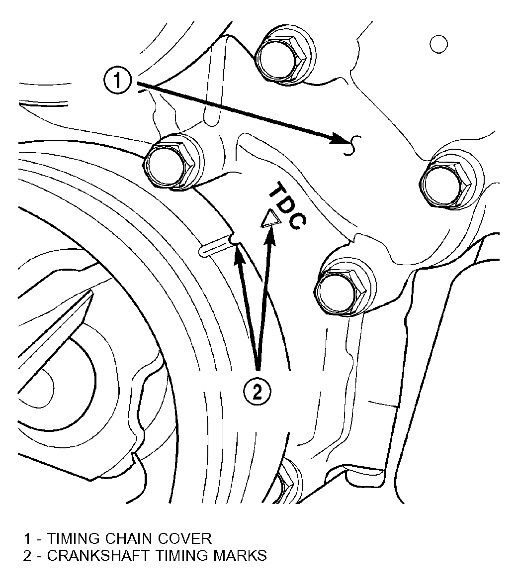 1

TDC

2

1 - TIMING CHAIN COVER
2 - CRANKSHAFT TIMING MARKS