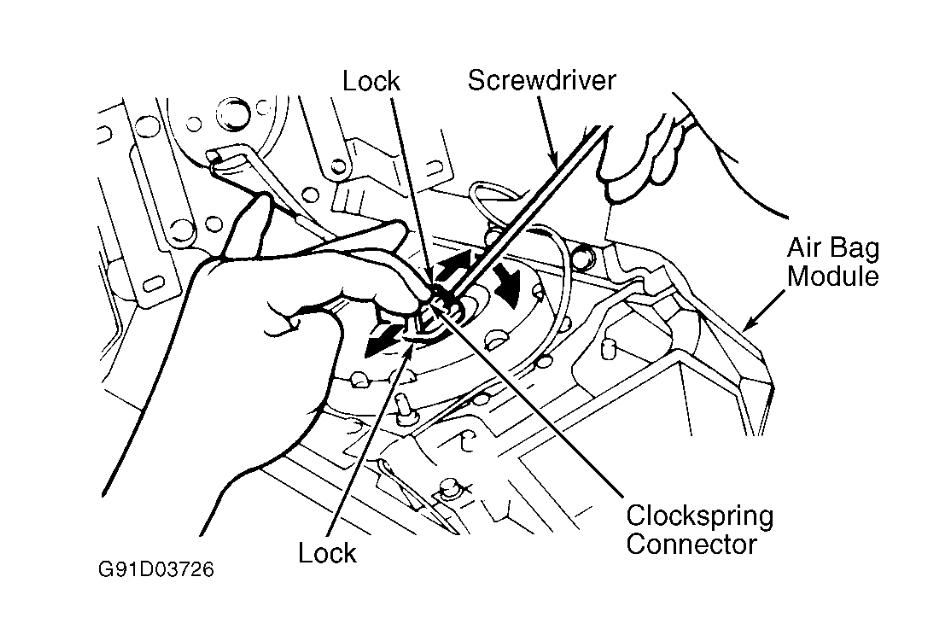 Lock
Screwdriver
Air Bag Module
Clockspring Connector
Lock
G91D03726