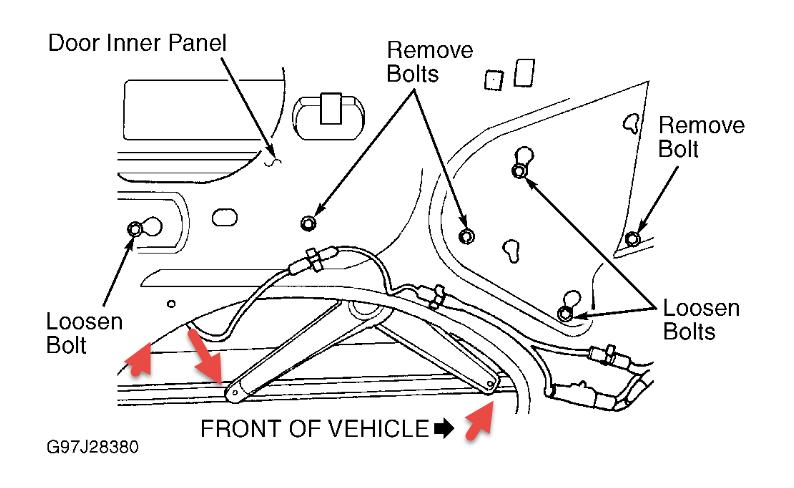 Door Inner Panel

Remove Bolts

Remove Bolt

Loosen Bolt

Loosen Bolts

FRONT OF VEHICLE

G97J28380