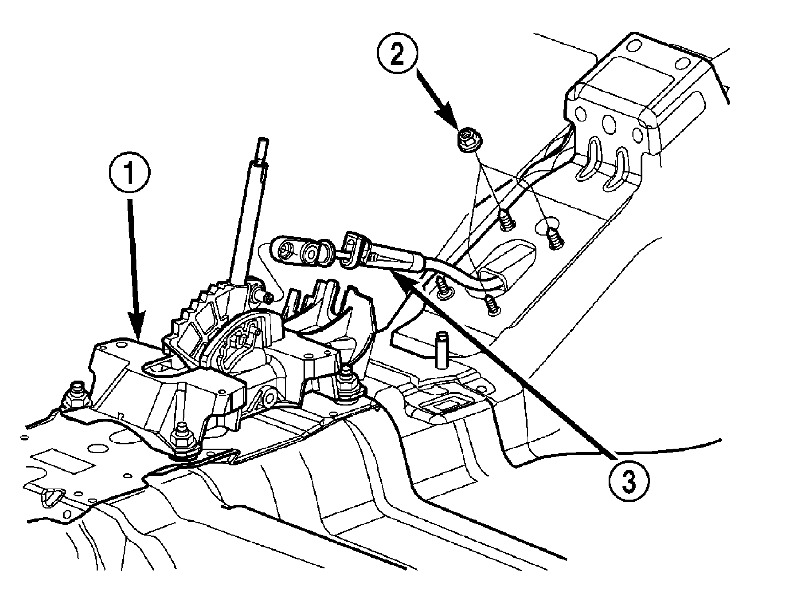 2
1
3