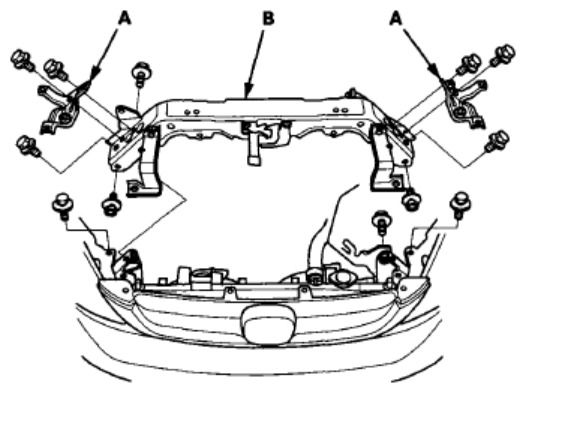 A
B
A