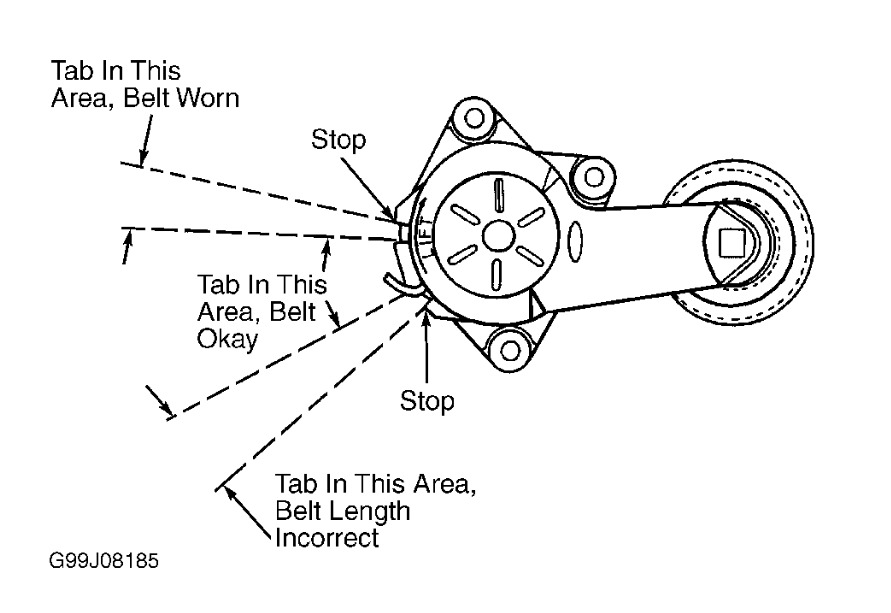 Tab In This Area, Belt Worn

Stop

LIFT

Tab In This Area, Belt Okay

Stop

Tab In This Area, Belt Length Incorrect

G99J08185