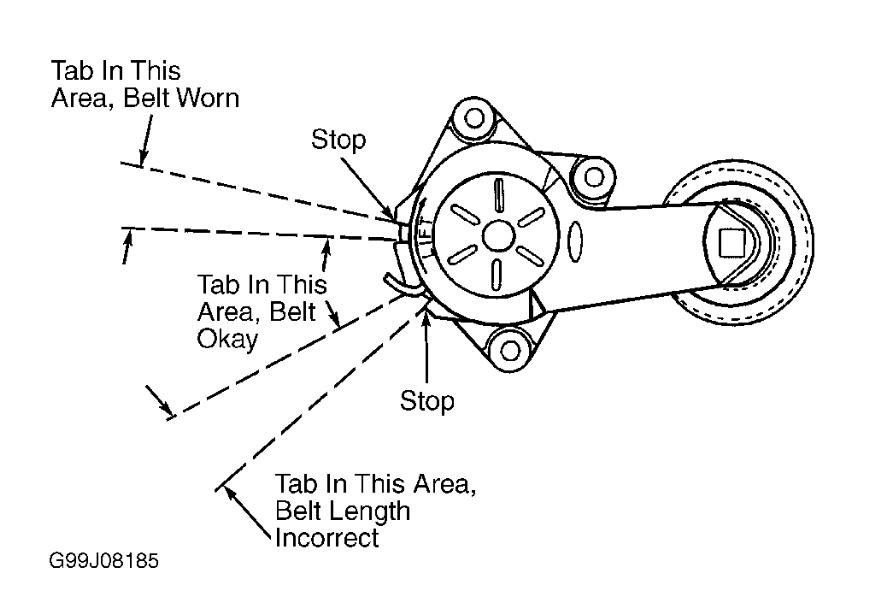 Tab In This Area, Belt Worn

Stop

LIFT

Tab In This Area, Belt Okay

Stop

Tab In This Area, Belt Length Incorrect

G99J08185