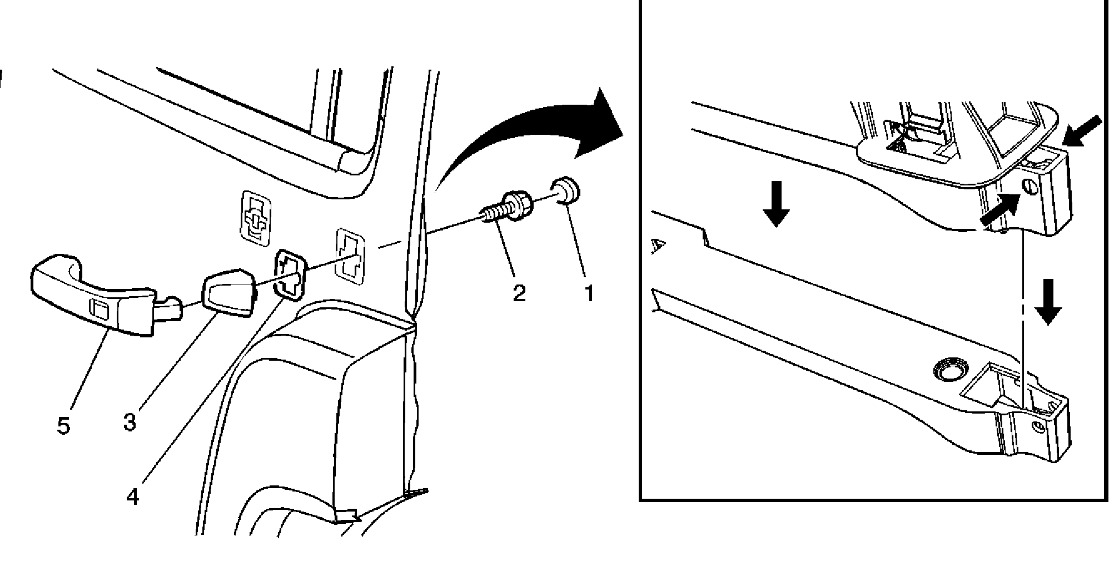 2
1
5
3
4