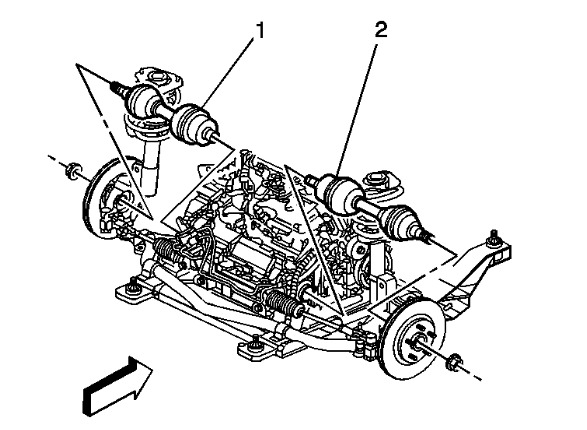 1
2