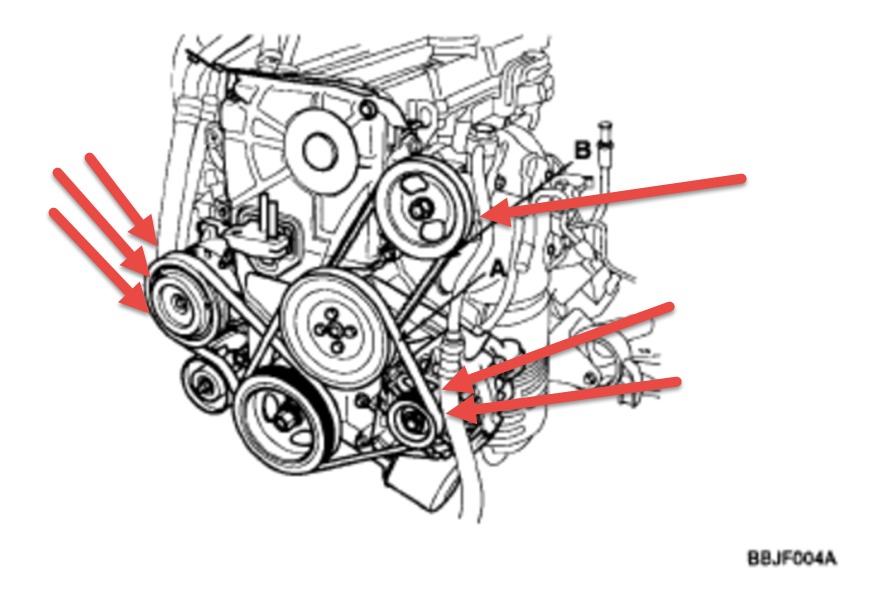 B
A
BBJF004A