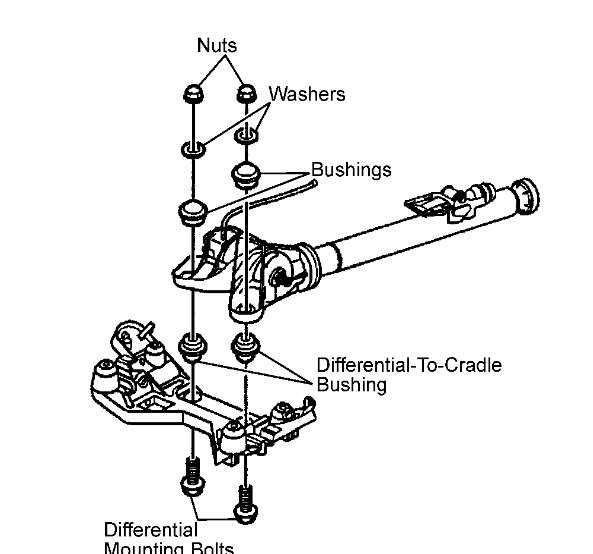 Nuts

Washers

Bushings

Differential-To-Cradle Bushing

Differential Mounting Bolts