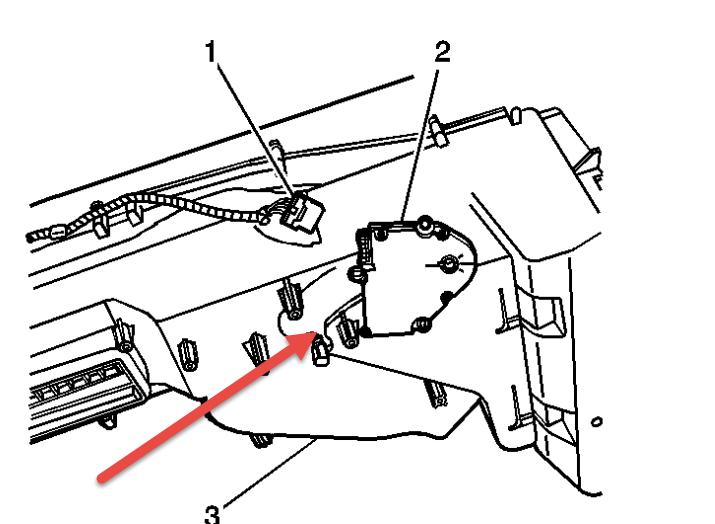 1
2
3