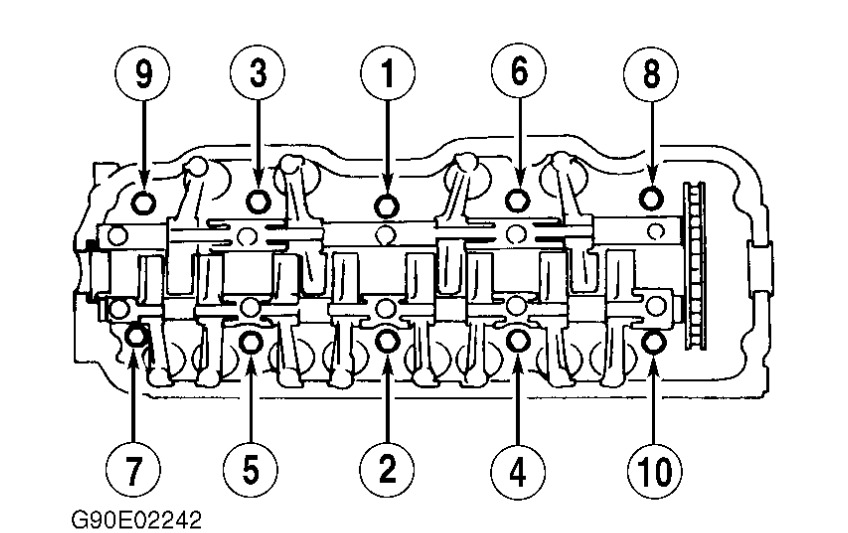 9
3
1
6
8
7
5
2
4
10
G90E02242