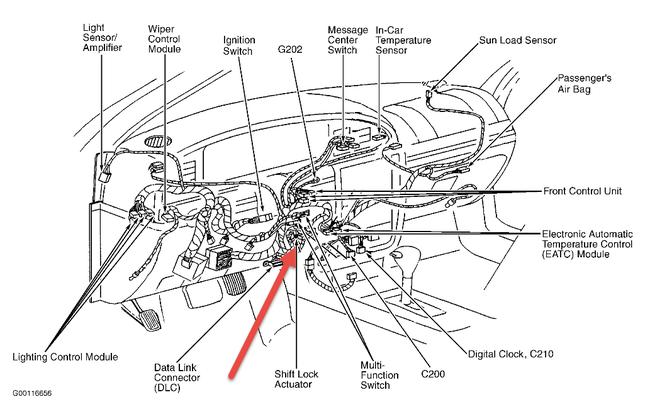 Light Sensor/ Amplifier

Wiper Control Module

Ignition Switch

G202

Message Center Switch

In-Car Temperature Sensor

Sun Load Sensor

Passenger's Air Bag

Front Control Unit

Electronic Automatic Temperature Control (EATC) Module

Lighting Control Module

Data Link Connector (DLC)

Shift Lock Actuator

Multi-Function Switch

C200

Digital Clock, C210

G00116656