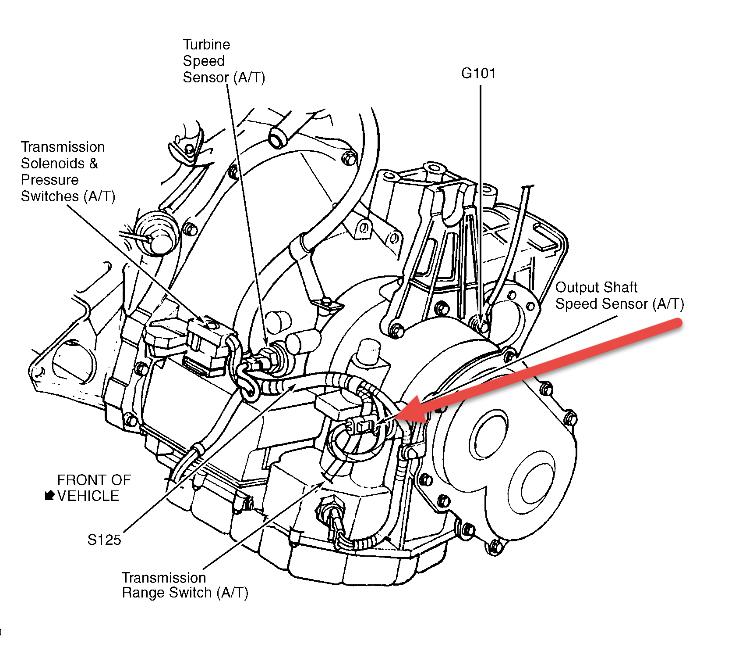 Turbine Speed Sensor (A/T)

G101

Transmission Solenoids & Pressure Switches (A/T)

Output Shaft Speed Sensor (A/T)

FRONT OF VEHICLE

S125

Transmission Range Switch (A/T)