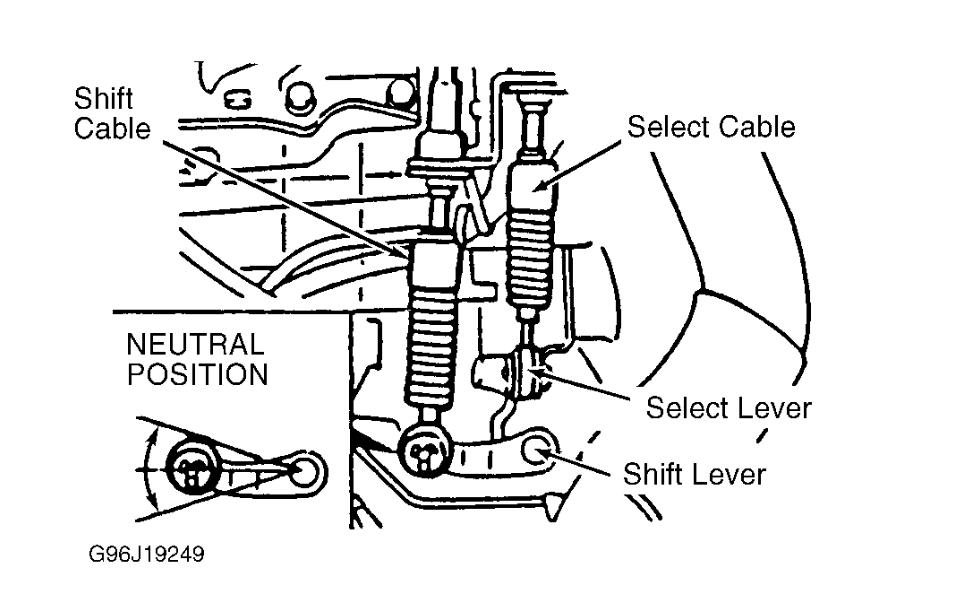 Shift Cable

Select Cable

NEUTRAL POSITION

Select Lever

Shift Lever

G96J19249