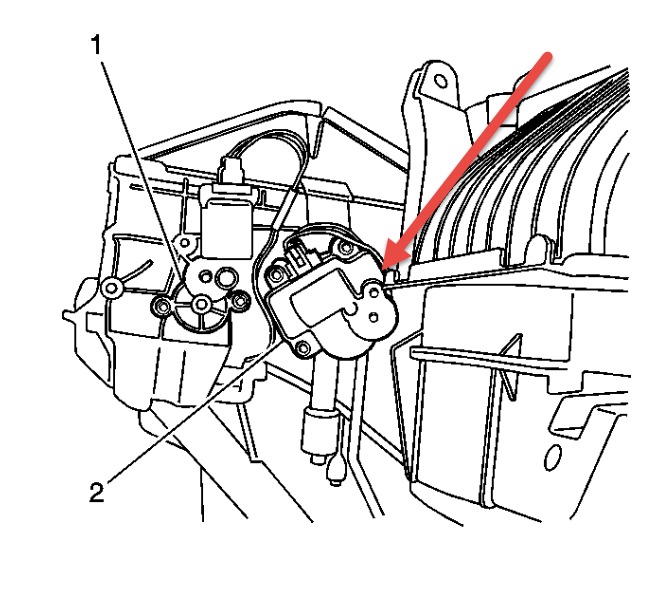 1

2