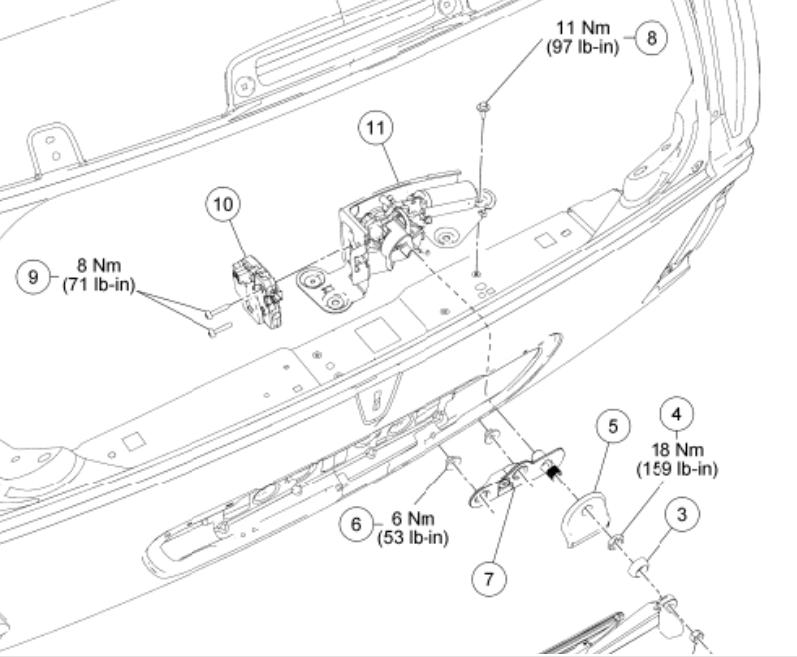 11 Nm
(97 lb-in)
8

11

10

9
8 Nm
(71 lb-in)

5

4
18 Nm
(159 lb-in)

3

6
6 Nm
(53 lb-in)

7