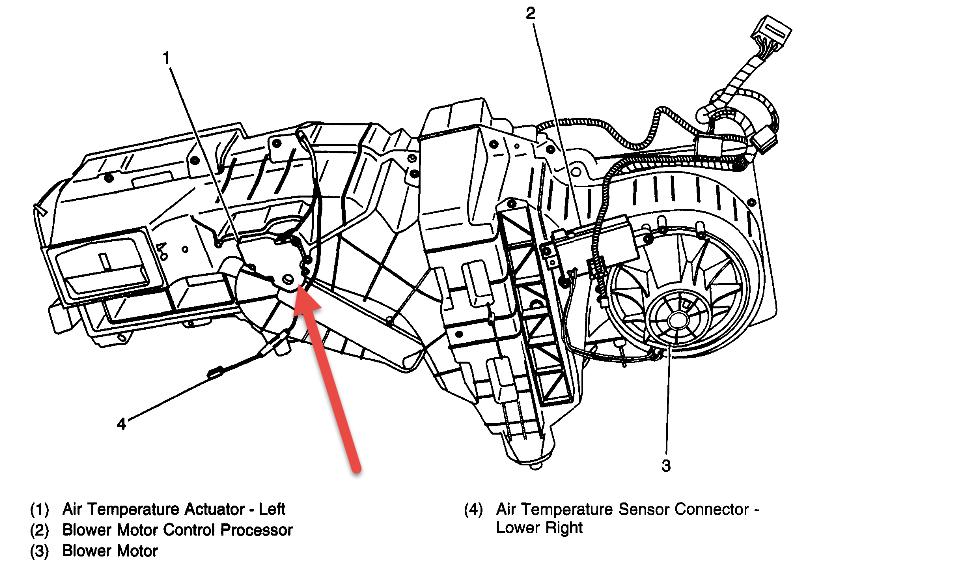 1

2

4

3

(1) Air Temperature Actuator - Left
(2) Blower Motor Control Processor
(3) Blower Motor

(4) Air Temperature Sensor Connector - Lower Right