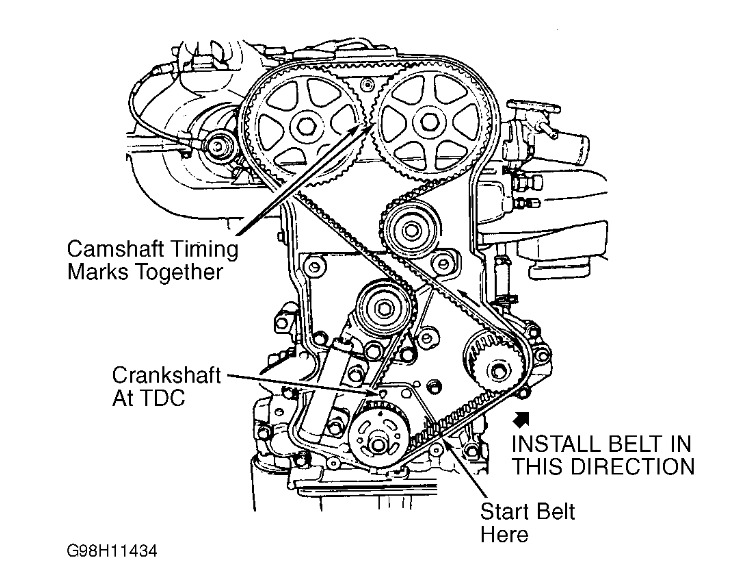 Camshaft Timing Marks Together

Crankshaft At TDC

INSTALL BELT IN THIS DIRECTION

Start Belt Here

G98H11434