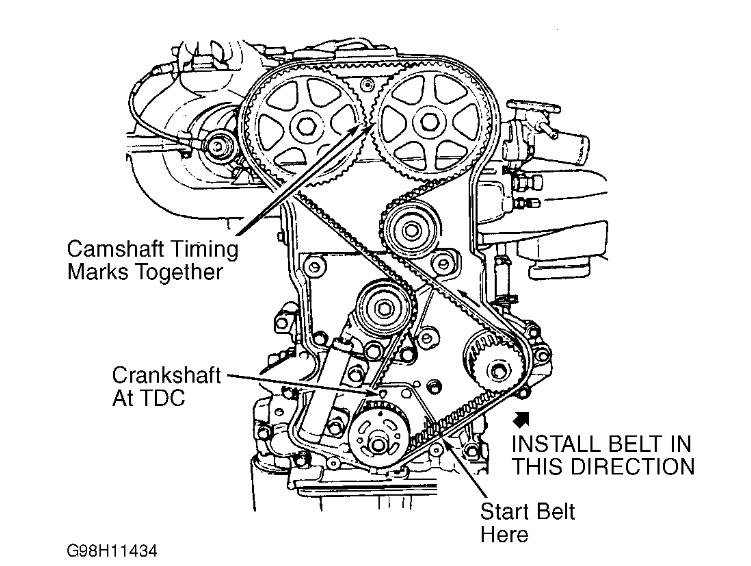 Camshaft Timing
Marks Together

Crankshaft
At TDC

INSTALL BELT IN
THIS DIRECTION

Start Belt
Here

G98H11434