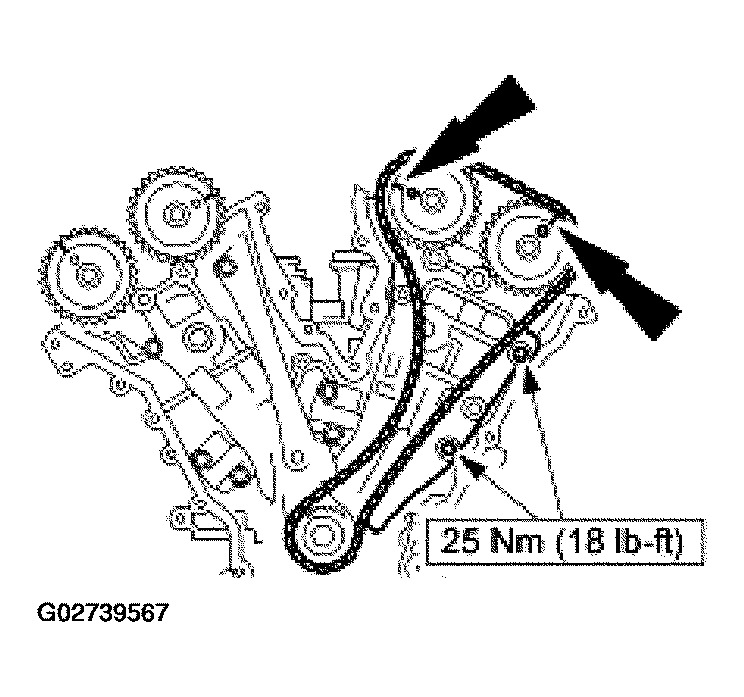 25 Nm (18 lb-ft)

G02739567