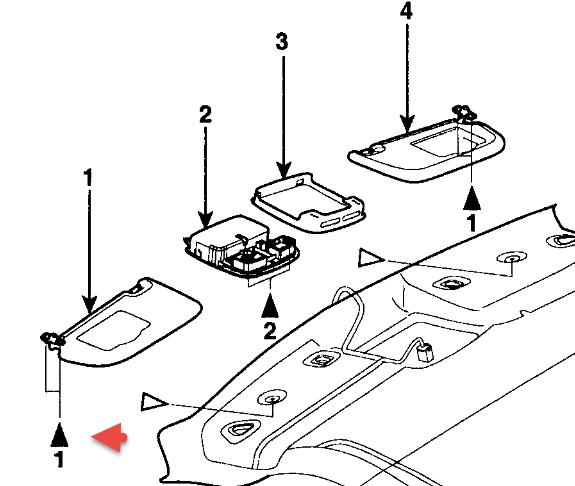 4
3
2
1
1
2
1