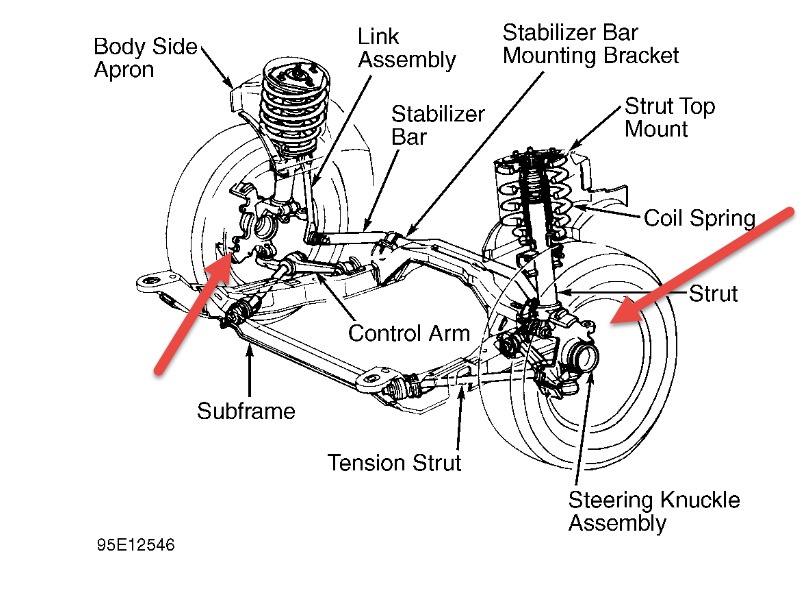 Body Side Apron

Link Assembly

Stabilizer Bar Mounting Bracket

Stabilizer Bar

Strut Top Mount

Coil Spring

Strut

Control Arm

Subframe

Tension Strut

Steering Knuckle Assembly

95E12546