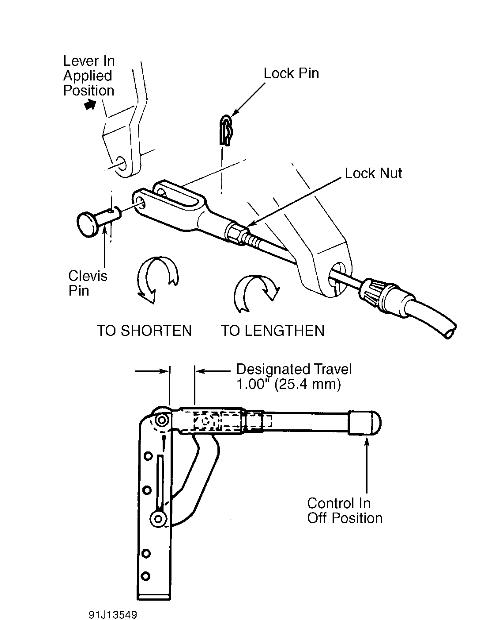 Lever In Applied Position

Lock Pin

Lock Nut

Clevis Pin

TO SHORTEN

TO LENGTHEN

Designated Travel 1.00" (25.4 mm)

Control In Off Position

91J13549