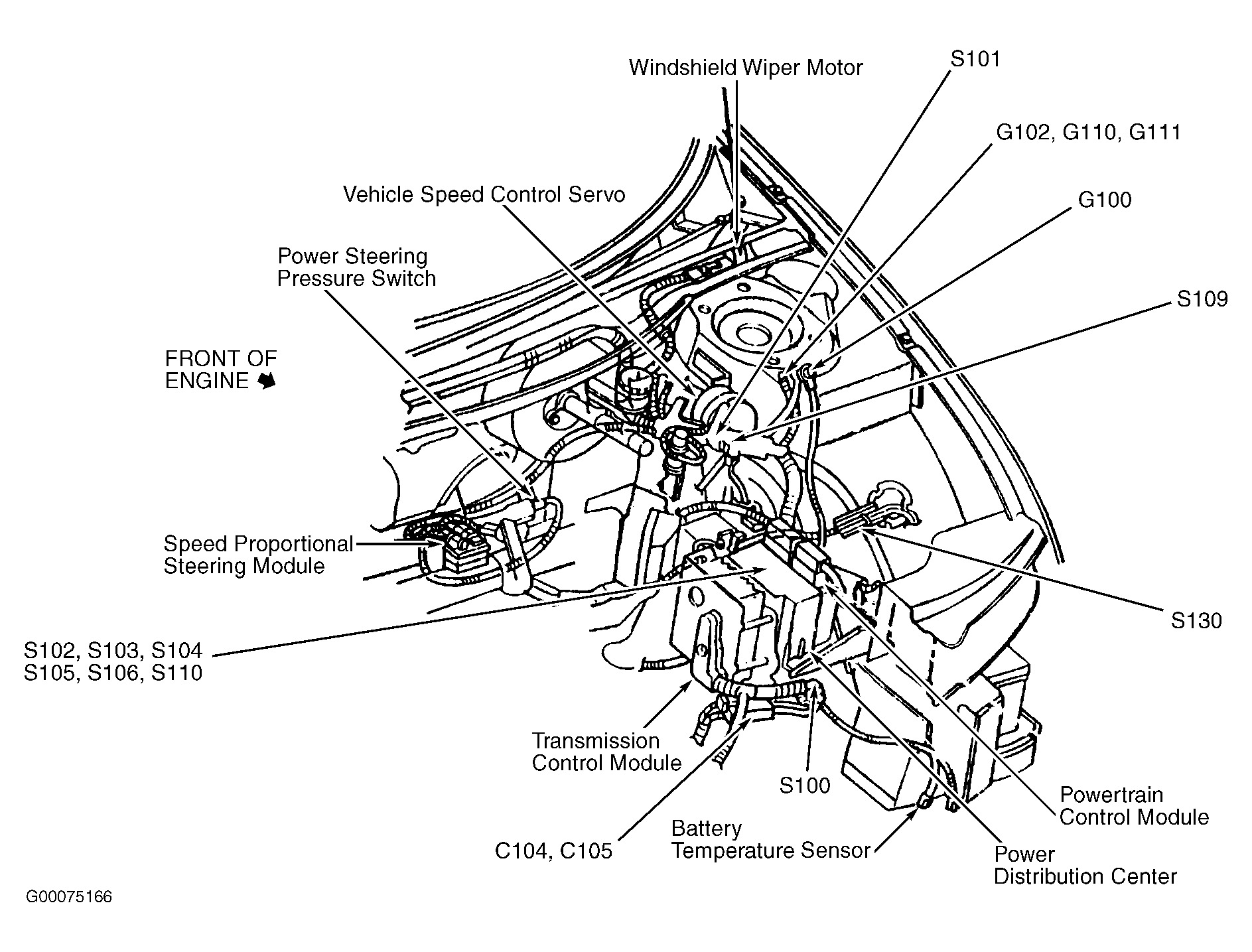 Windshield Wiper Motor

S101

G102, G110, G111

Vehicle Speed Control Servo

G100

Power Steering Pressure Switch

S109

FRONT OF ENGINE

Speed Proportional Steering Module

S130

S102, S103, S104
S105, S106, S110

Transmission Control Module

S100

Powertrain Control Module

C104, C105

Battery Temperature Sensor

Power Distribution Center

G00075166