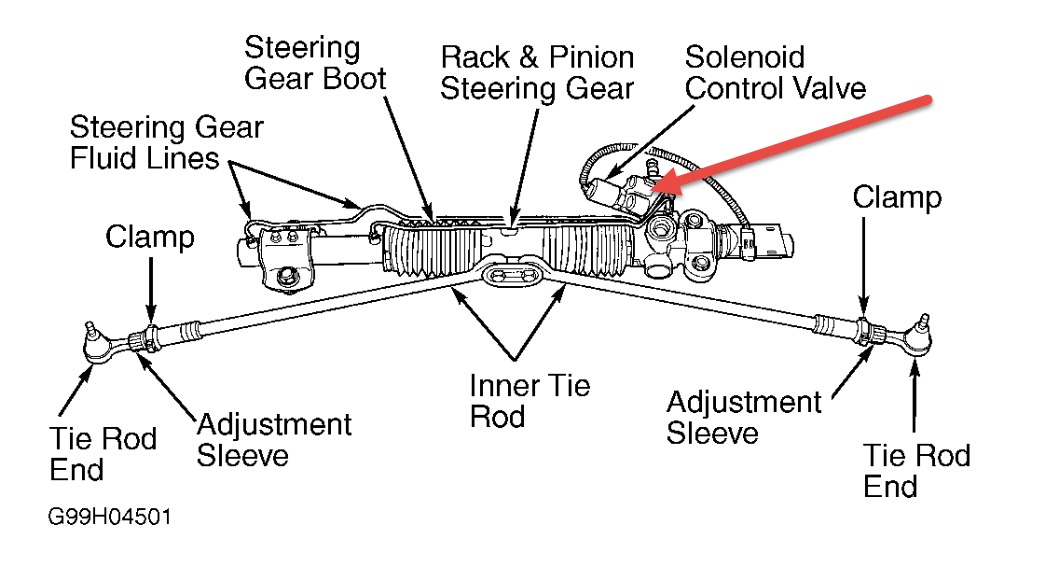 Steering Gear Boot

Rack & Pinion Steering Gear

Solenoid Control Valve

Steering Gear Fluid Lines

Clamp

Clamp

Inner Tie Rod

Adjustment Sleeve

Adjustment Sleeve

Tie Rod End

Tie Rod End

G99H04501