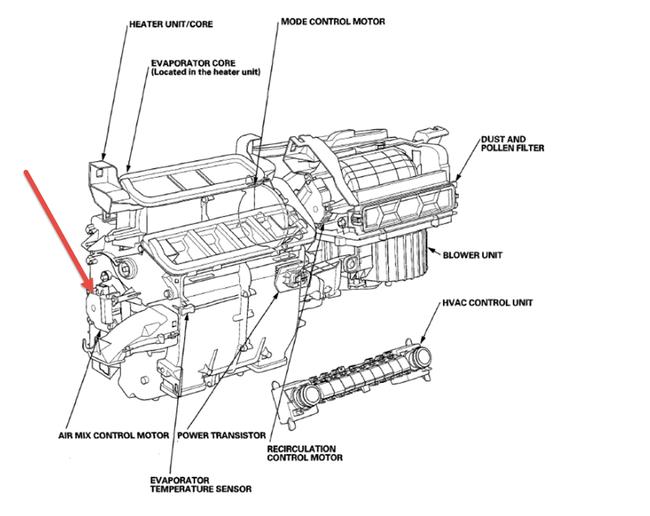 HEATER UNIT/CORE

MODE CONTROL MOTOR

EVAPORATOR CORE
(Located in the heater unit)

DUST AND
POLLEN FILTER

BLOWER UNIT

HVAC CONTROL UNIT

AIR MIX CONTROL MOTOR

POWER TRANSISTOR

RECIRCULATION
CONTROL MOTOR

EVAPORATOR
TEMPERATURE SENSOR