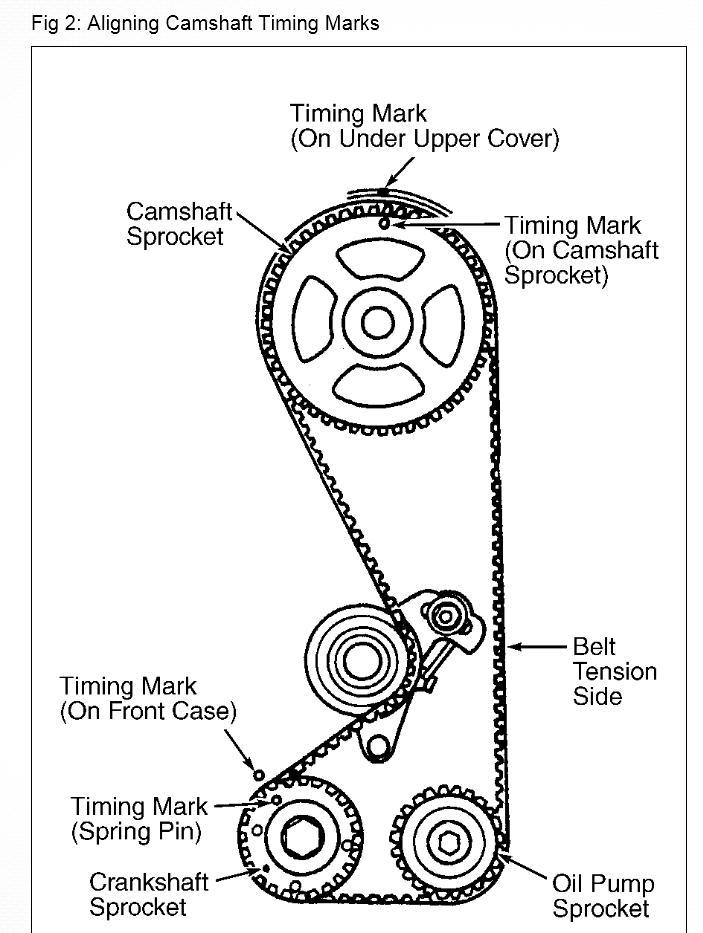 Fig 2: Aligning Camshaft Timing Marks

Timing Mark
(On Under Upper Cover)

Camshaft Sprocket

Timing Mark
(On Camshaft Sprocket)

Belt Tension Side

Timing Mark
(On Front Case)

Timing Mark
(Spring Pin)

Crankshaft Sprocket

Oil Pump Sprocket