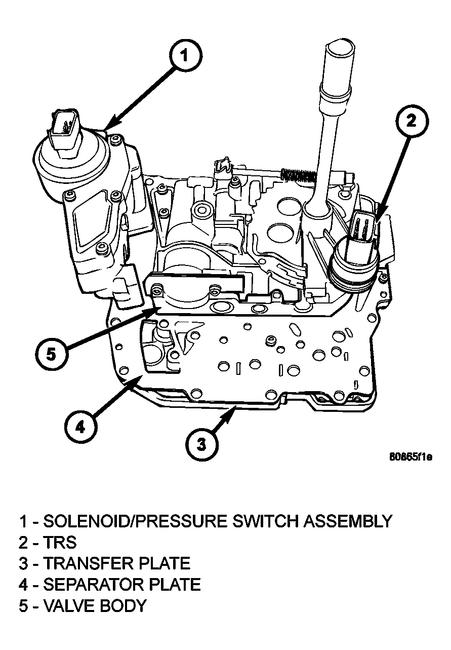 1
2
5
4
3
80865f1e

1 - SOLENOID/PRESSURE SWITCH ASSEMBLY
2 - TRS
3 - TRANSFER PLATE
4 - SEPARATOR PLATE
5 - VALVE BODY