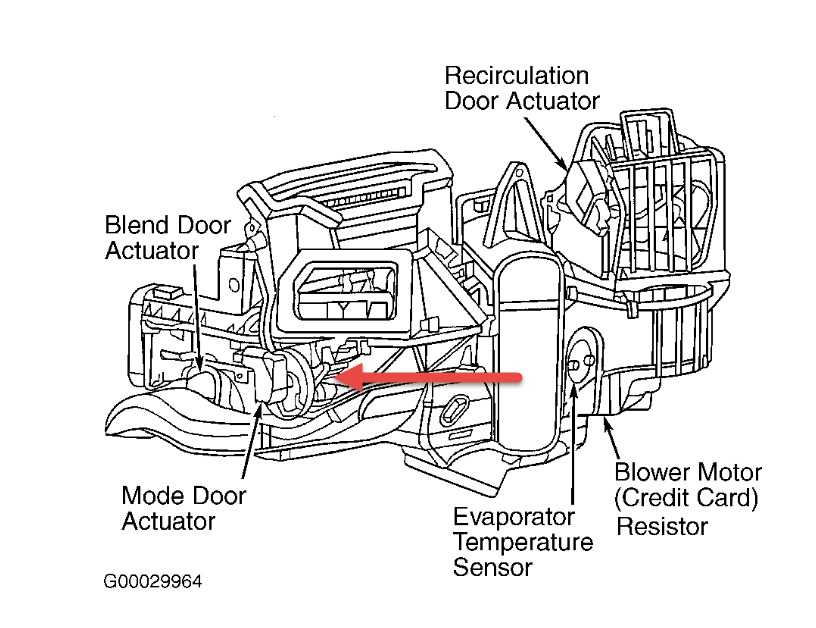 Recirculation Door Actuator

Blend Door Actuator

Mode Door Actuator

Evaporator Temperature Sensor

Blower Motor (Credit Card) Resistor

G00029964