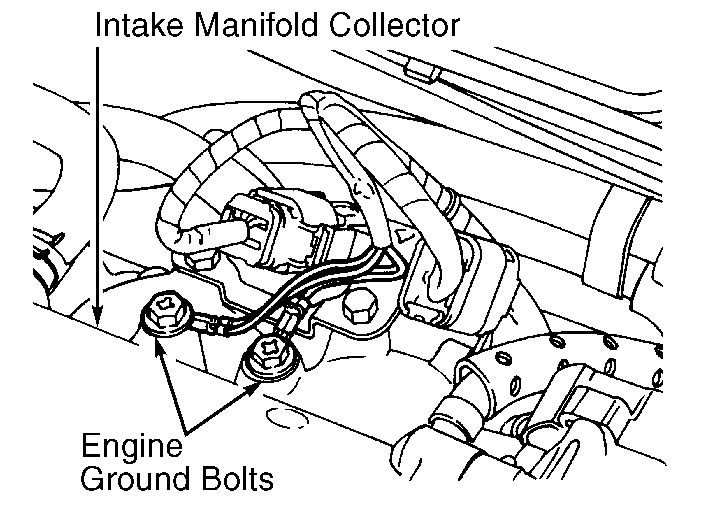 Intake Manifold Collector

Engine
Ground Bolts