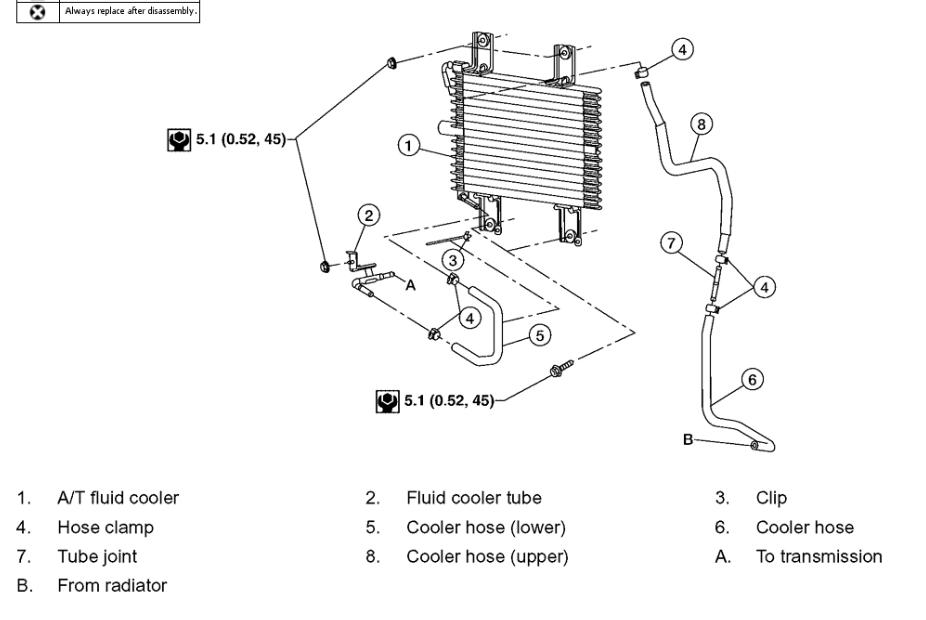 Always replace after disassembly.

5.1 (0.52, 45)

1

2

3

4

A

4

5

5.1 (0.52, 45)

4

8

7

4

6

B

1. A/T fluid cooler
2. Fluid cooler tube
3. Clip
4. Hose clamp
5. Cooler hose (lower)
6. Cooler hose
7. Tube joint
8. Cooler hose (upper)
A. To transmission
B. From radiator