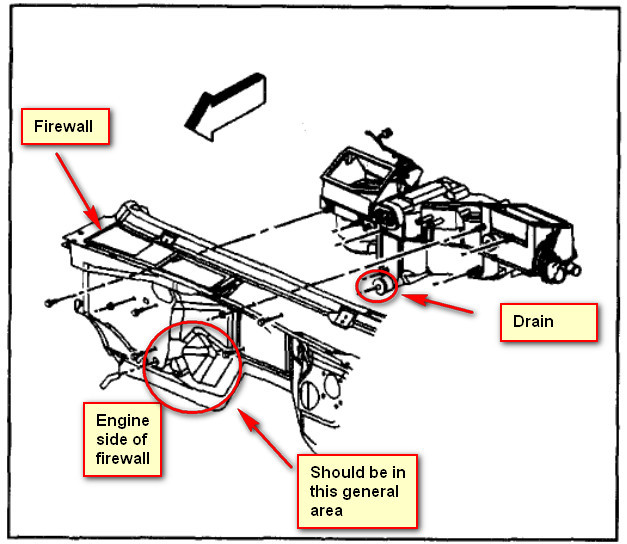 Firewall

Drain

Engine side of firewall

Should be in this general area