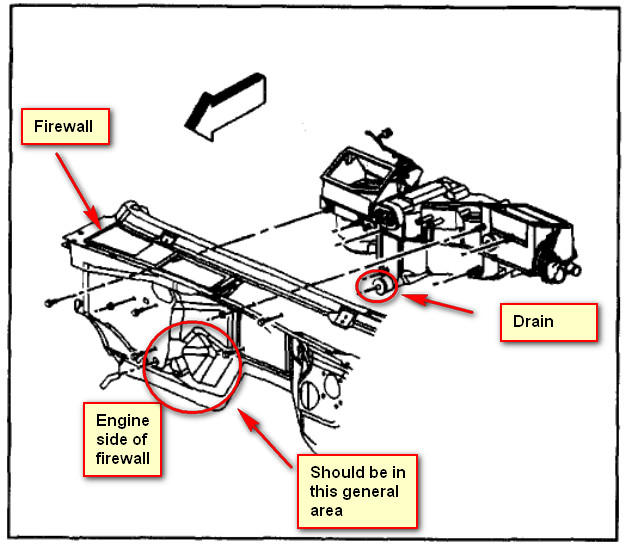 Firewall

Drain

Engine side of firewall

Should be in this general area