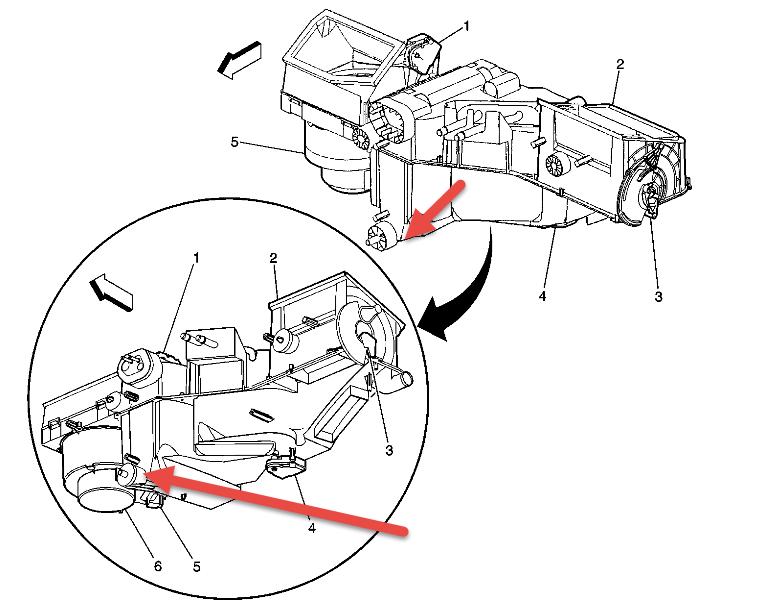 1
2
5
4
3
1
2
3
4
6
5