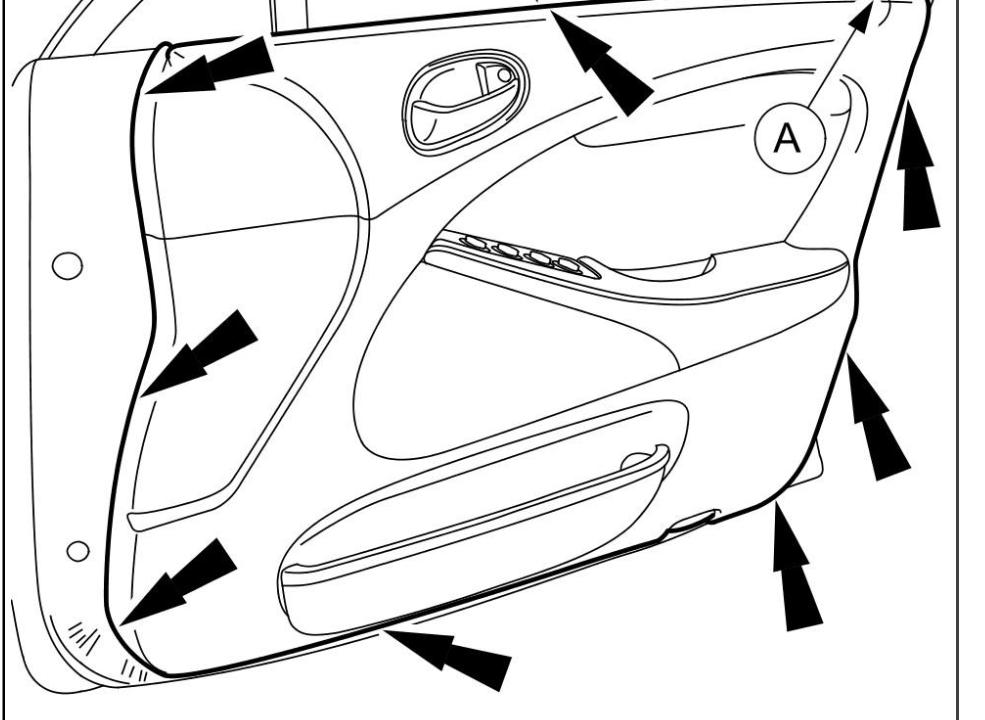 A