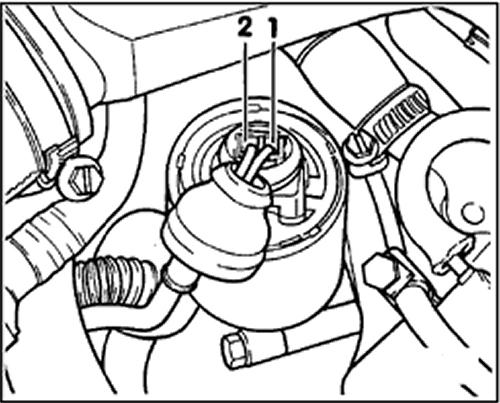 2 1