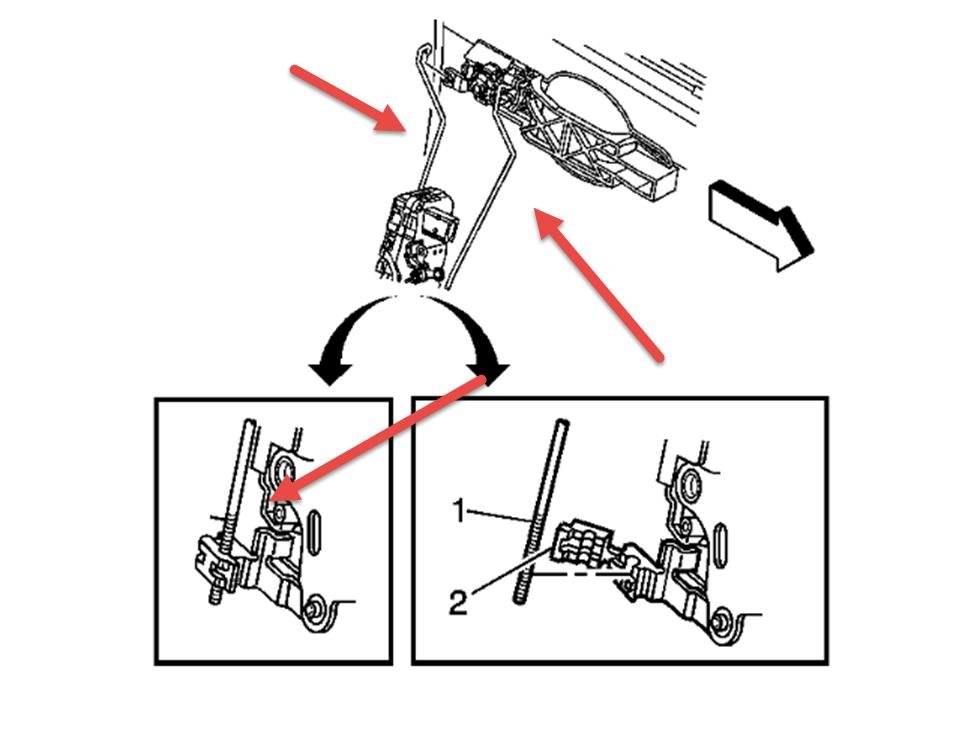 1
2