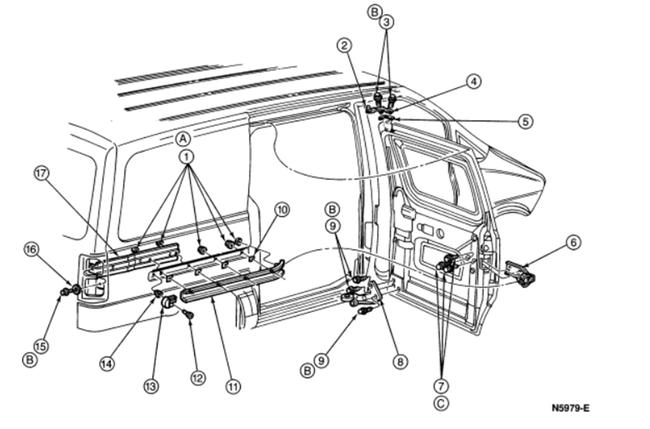 B
3
2
4
5
A
1
17
10
B
9
16
6
15
B
14
13
12
11
B
9
8
7
C
N5979-E